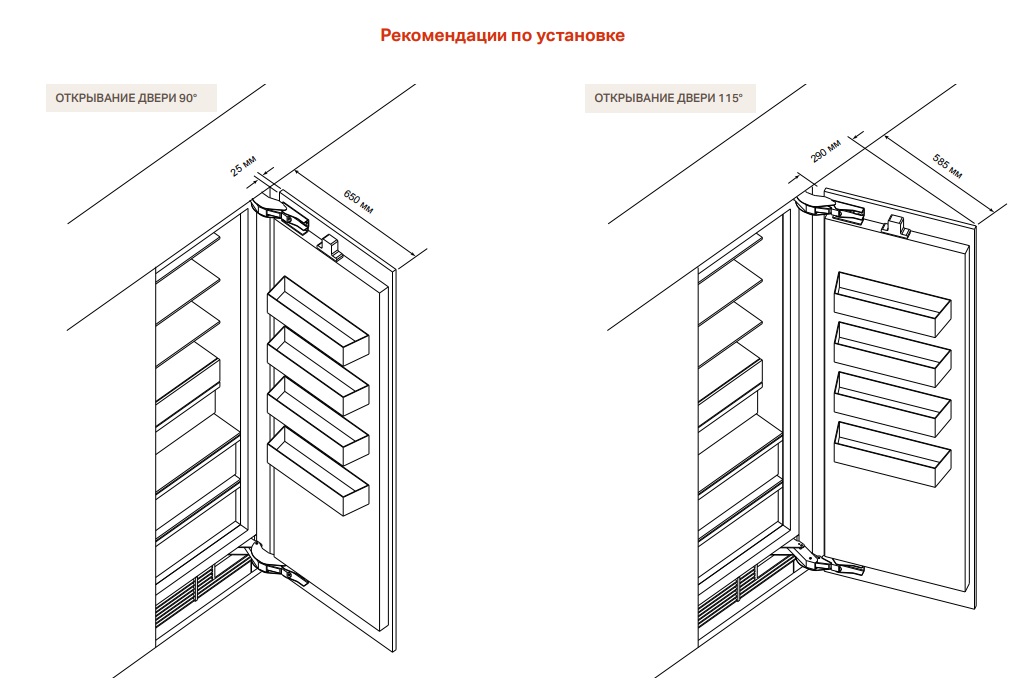 Рекомендации по установке

ОТКРЫВАНИЕ ДВЕРИ 90°

25 мм

650 мм

ОТКРЫВАНИЕ ДВЕРИ 115°

290 мм

585 мм